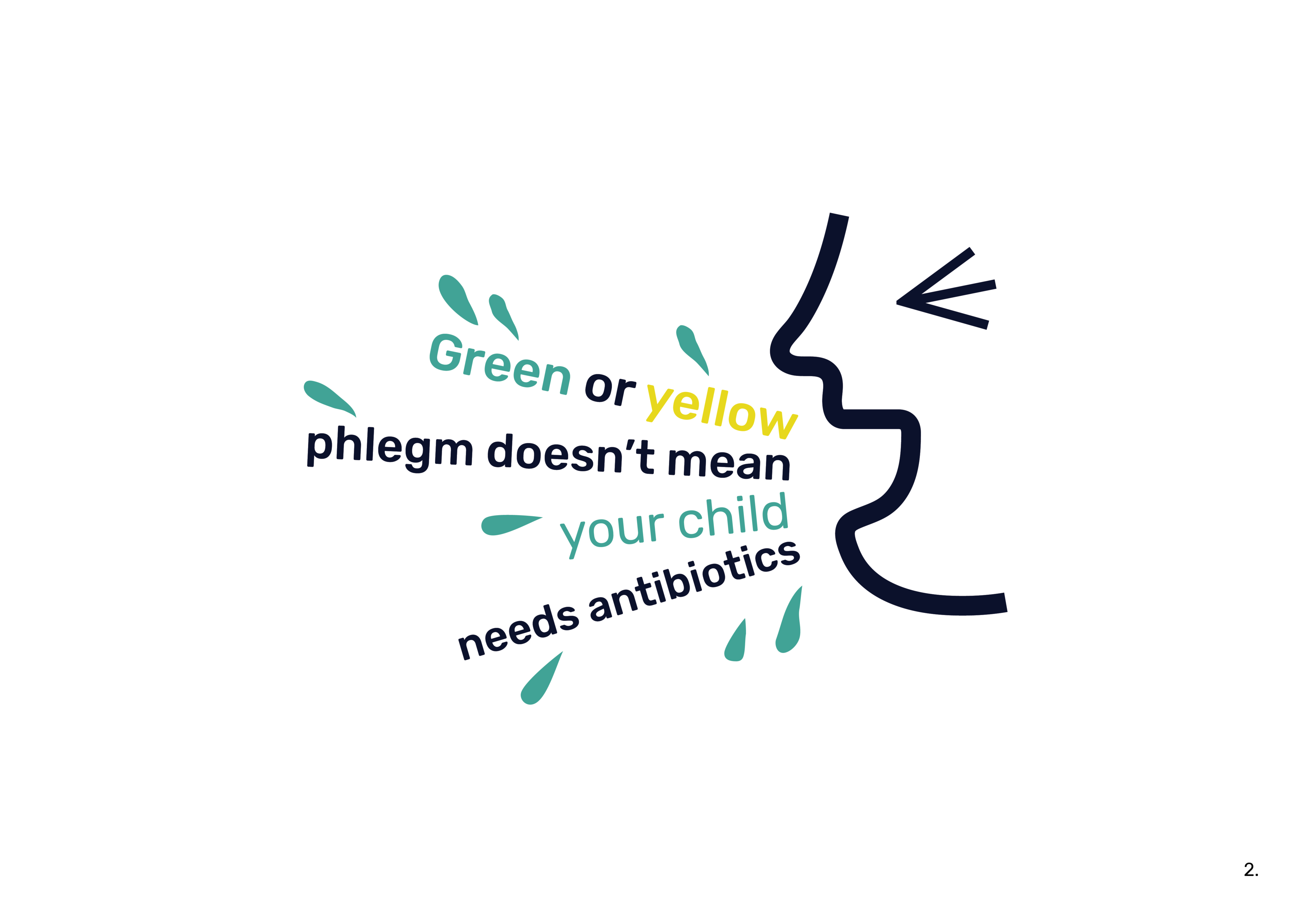 Green or yellow
phlegm doesn’t mean
your child
needs antibiotics

2.